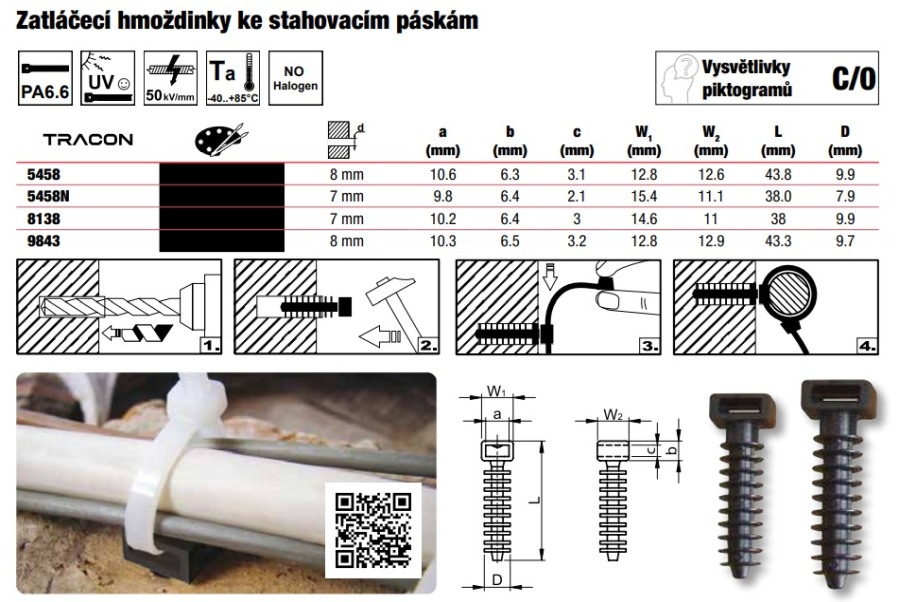 Zatláčecí hmoždinky ke stahovacím páskám

PA6.6

UV

50 kV/mm

Ta
-40..+85°C

NO
Halogen

Vysvětlivky piktogramů

C/0

| TRACON | | d | a (mm) | b (mm) | c (mm) | $W_1$ (mm) | $W_2$ (mm) | L (mm) | D (mm) |
|---|---|---|---|---|---|---|---|---|---|
| 5458 | | 8 mm | 10.6 | 6.3 | 3.1 | 12.8 | 12.6 | 43.8 | 9.9 |
| 5458N | | 7 mm | 9.8 | 6.4 | 2.1 | 15.4 | 11.1 | 38.0 | 7.9 |
| 8138 | | 7 mm | 10.2 | 6.4 | 3 | 14.6 | 11 | 38 | 9.9 |
| 9843 | | 8 mm | 10.3 | 6.5 | 3.2 | 12.8 | 12.9 | 43.3 | 9.7 |

1.

2.

3.

4.

$W_1$
a
L
D

$W_2$
c
b