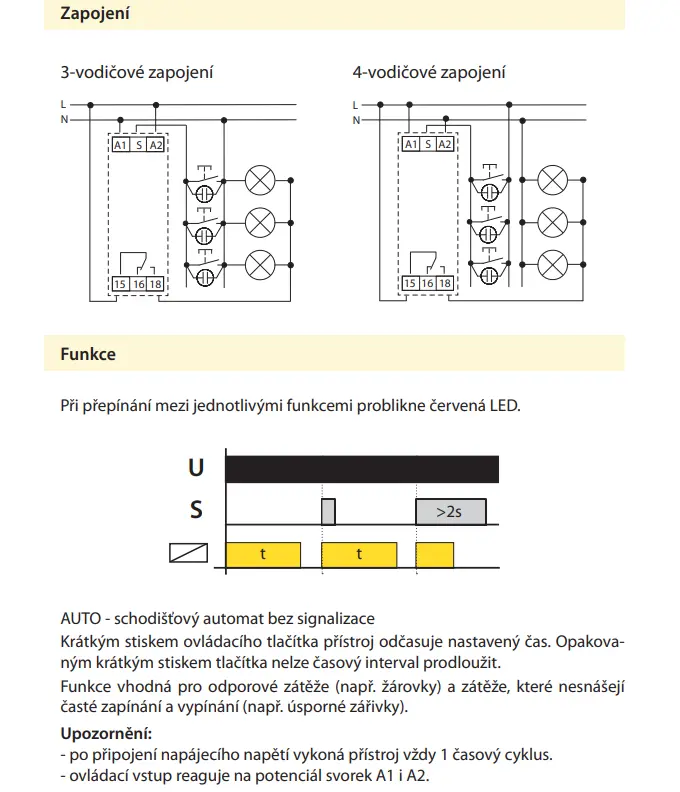 Zapojení

3-vodičové zapojení

L
N
A1 S A2
15 16 18

4-vodičové zapojení

L
N
A1 S A2
15 16 18

Funkce

Při přepínání mezi jednotlivými funkcemi problikne červená LED.

U
S
>2s
t
t

AUTO - schodišťový automat bez signalizace

Krátkým stiskem ovládacího tlačítka přístroj odčasuje nastavený čas. Opakovaným krátkým stiskem tlačítka nelze časový interval prodloužit.

Funkce vhodná pro odporové zátěže (např. žárovky) a zátěže, které nesnášejí časté zapínání a vypínání (např. úsporné zářivky).

Upozornění:
- po připojení napájecího napětí vykoná přístroj vždy 1 časový cyklus.
- ovládací vstup reaguje na potenciál svorek A1 i A2.