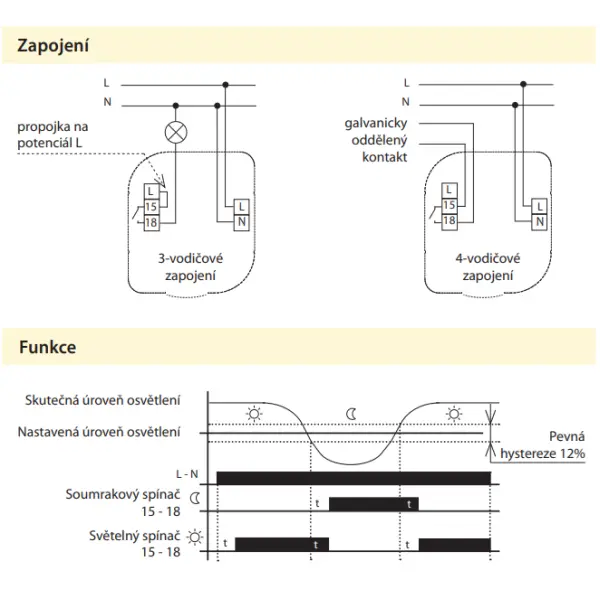 Zapojení

L
N
propojka na potenciál L
L
15
18
L
N
3-vodičové zapojení

L
N
galvanicky oddělený kontakt
L
15
18
L
N
4-vodičové zapojení

Funkce

Skutečná úroveň osvětlení
Nastavená úroveň osvětlení
Pevná hystereze 12%
L - N
Soumrakový spínač 15 - 18
t
t
Světelný spínač 15 - 18
t
t
t