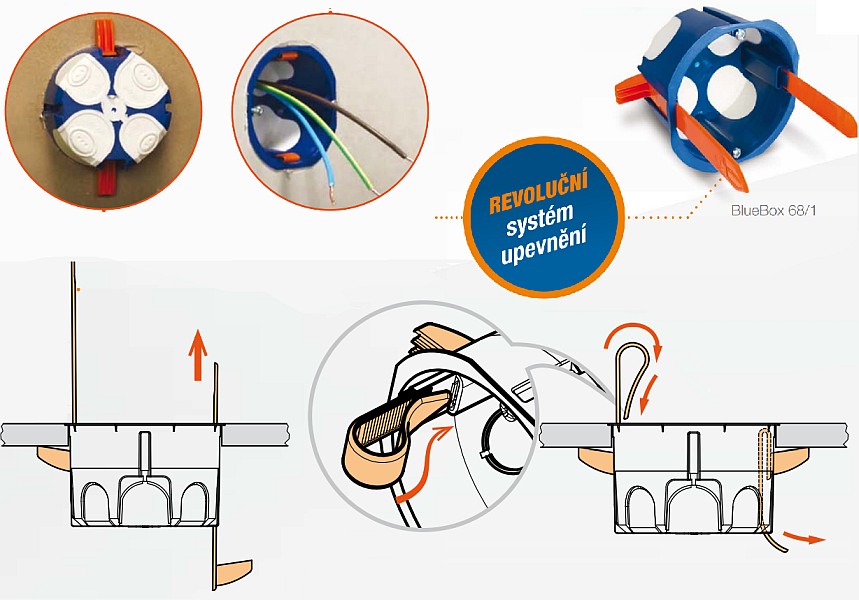 REVOLUČNÍ systém upevnění

BlueBox 68/1